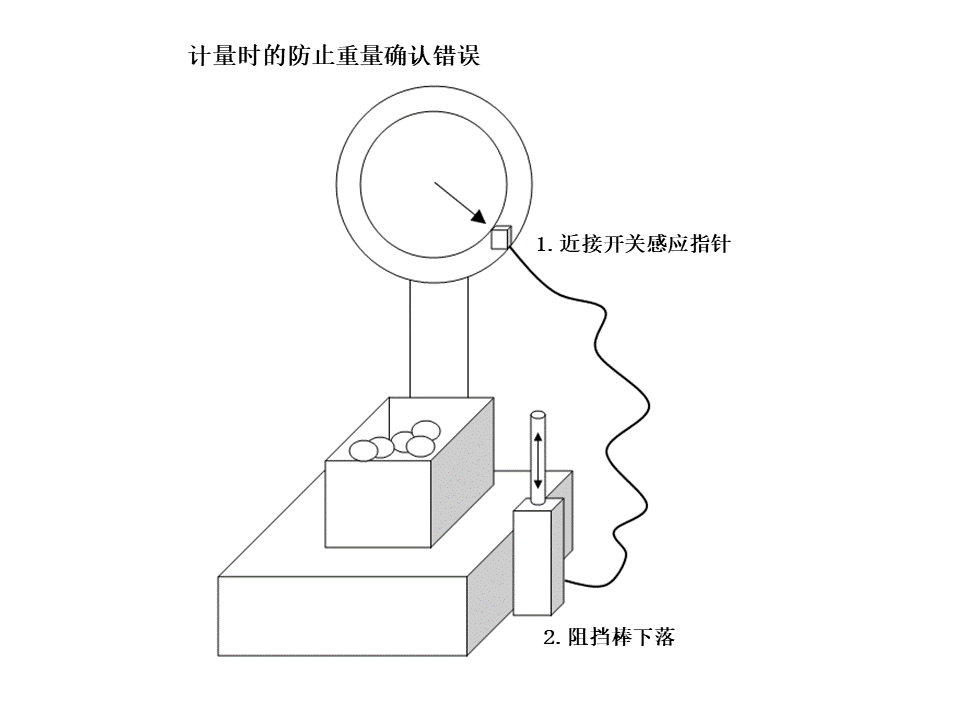 计量时的防止重量确认错误

1. 近接开关感应指针

2. 阻挡棒下落